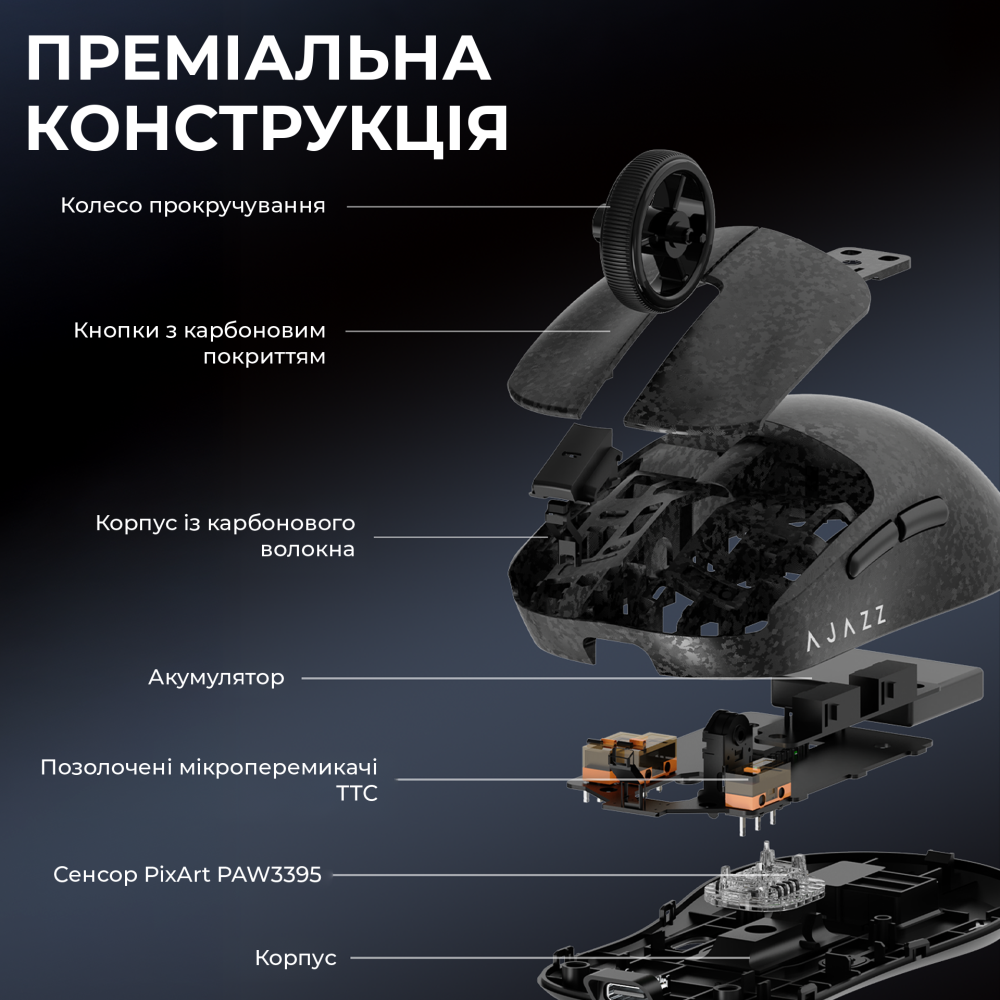 ПРЕМІАЛЬНА КОНСТРУКЦІЯ

Колесо прокручування

Кнопки з карбоновим покриттям

Корпус із карбонового волокна

AJAZZ

Акумулятор

Позолочені мікроперемикачі TTC

Сенсор PixArt PAW3395

Корпус